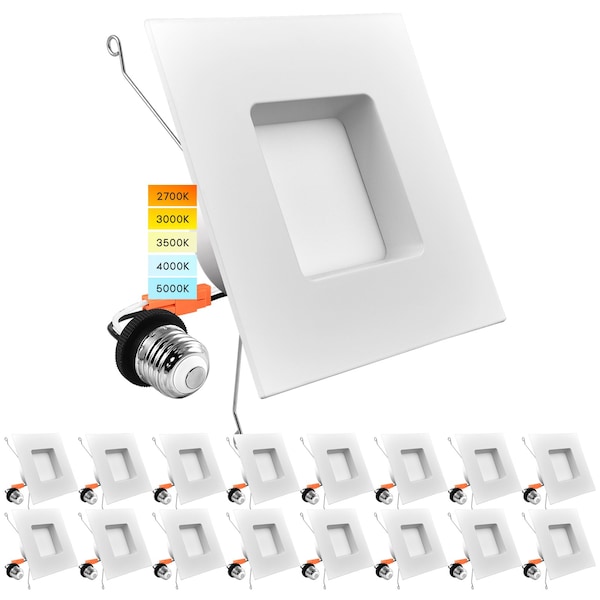 2700K
3000K
3500K
4000K
5000K